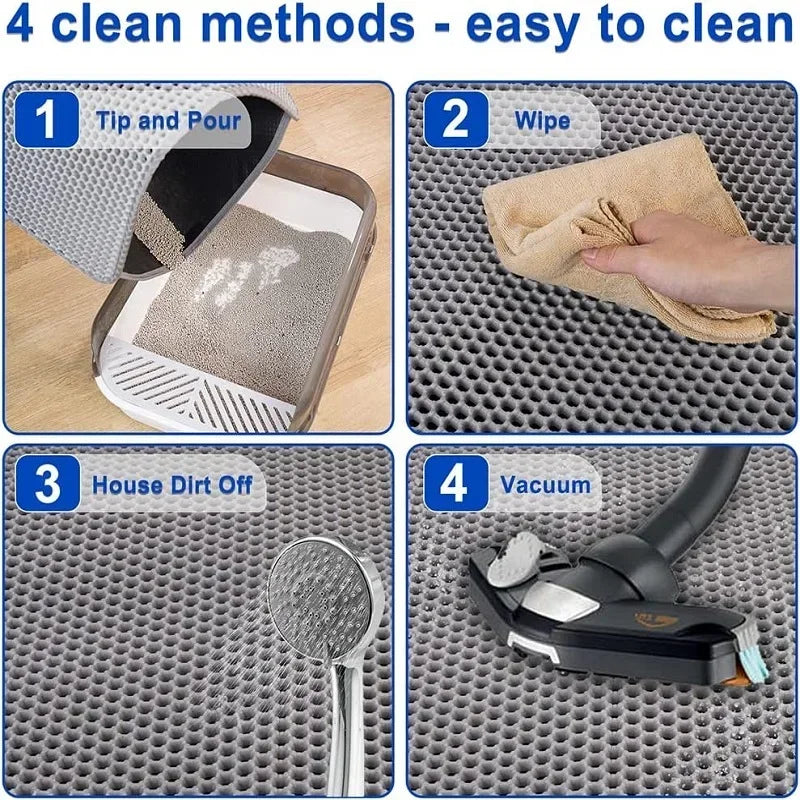 4 clean methods - easy to clean

1 Tip and Pour

2 Wipe

3 House Dirt Off

4 Vacuum